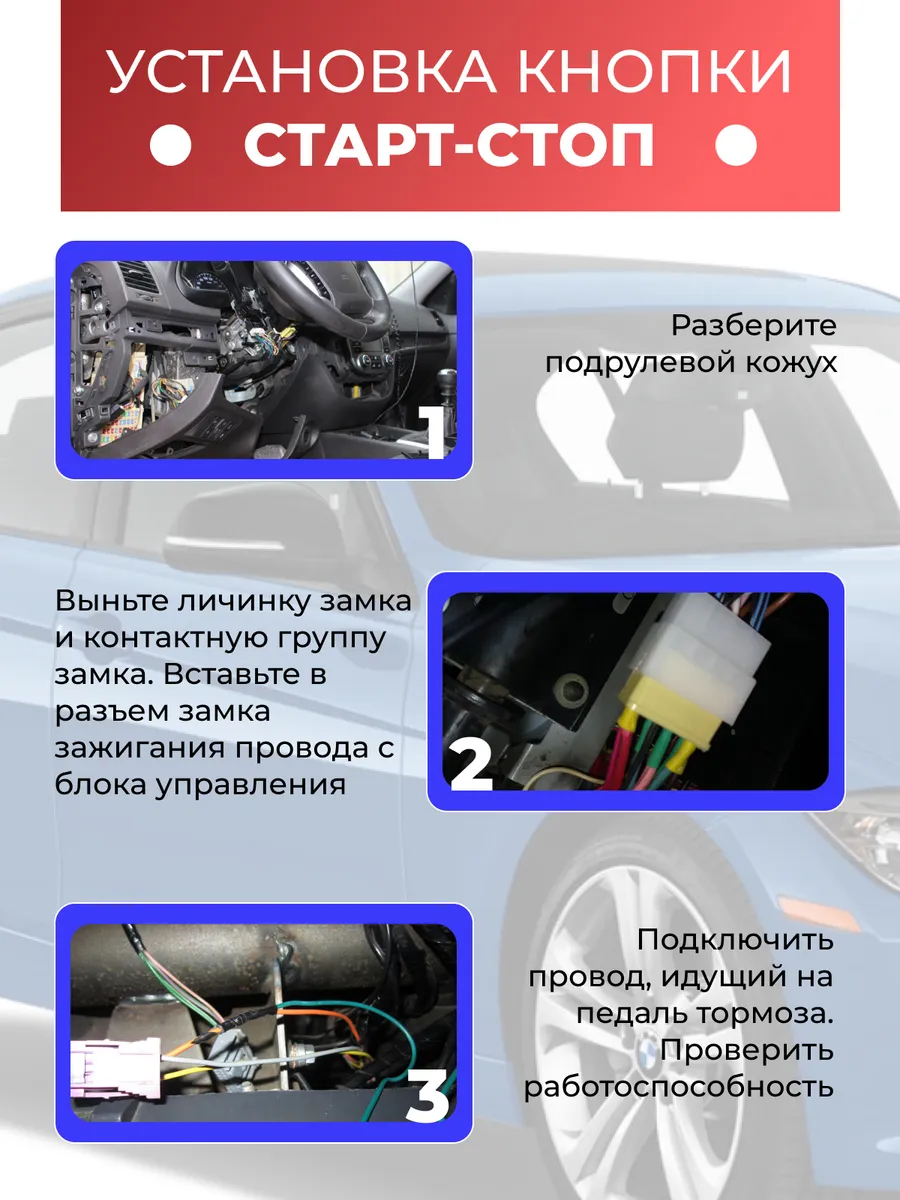 УСТАНОВКА КНОПКИ
СТАРТ-СТОП

1

Разберите подрулевой кожух

Выньте личинку замка и контактную группу замка. Вставьте в разъем замка зажигания провода с блока управления

2

3

Подключить провод, идущий на педаль тормоза. Проверить работоспособность